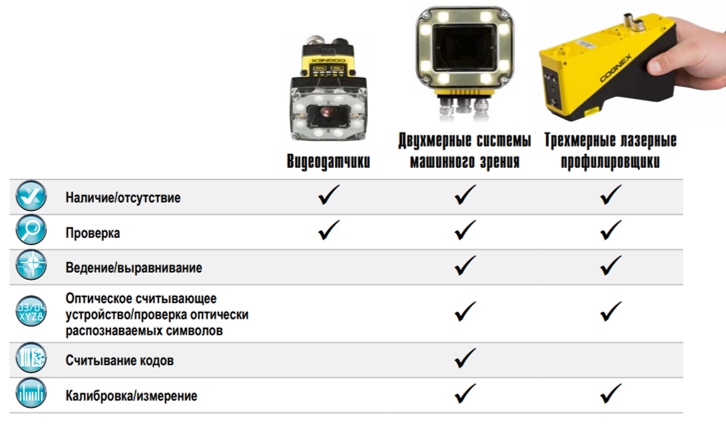 COGNEX

COGNEX

| | Видеодатчики | Двухмерные системы машинного зрения | Трехмерные лазерные профилировщики |
|---|---|---|---|
| Наличие/отсутствие | ✓ | ✓ | ✓ |
| Проверка | ✓ | ✓ | ✓ |
| Ведение/выравнивание | | ✓ | ✓ |
| 03/04 XYZ8 Оптическое считывающее устройство/проверка оптически распознаваемых символов | | ✓ | ✓ |
| Считывание кодов | | ✓ | |
| Калибровка/измерение | | ✓ | ✓ |